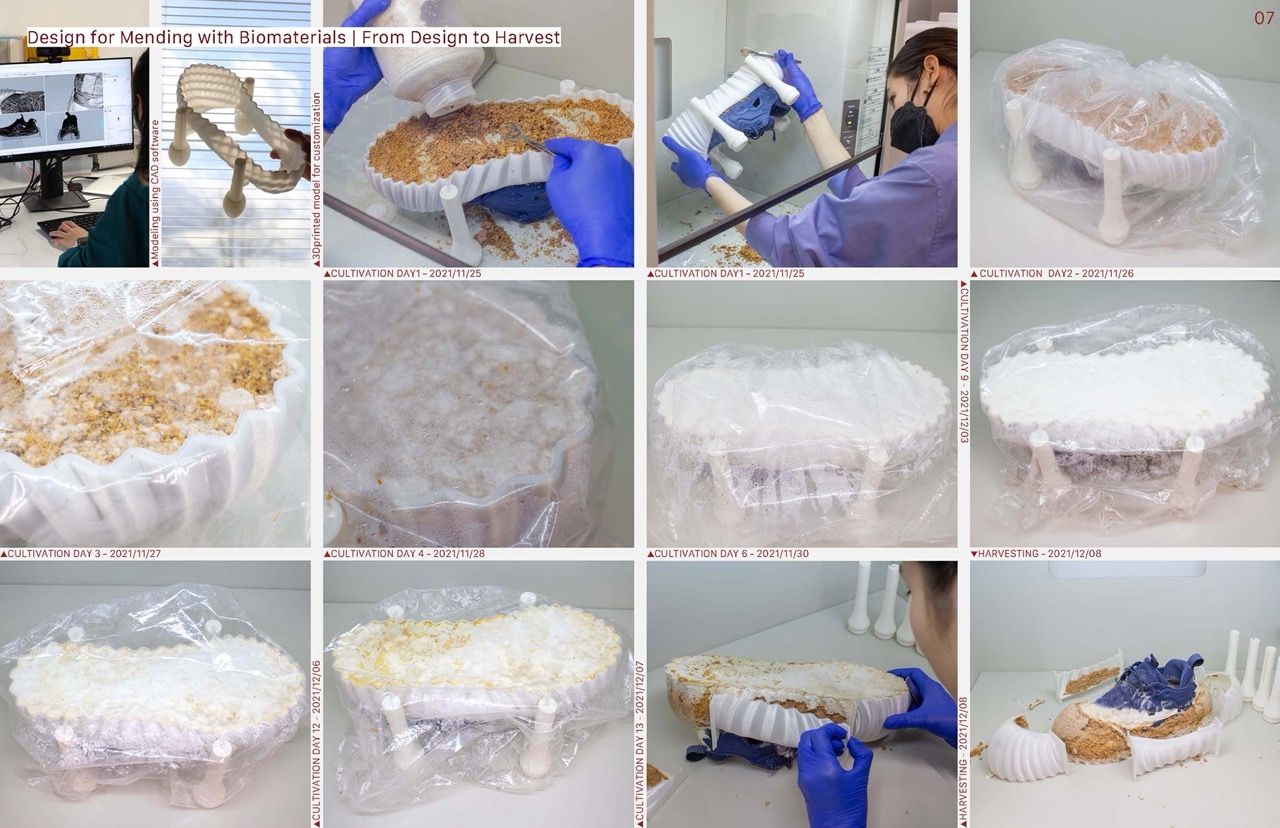 Design for Mending with Biomaterials | From Design to Harvest

07

▲Modeling using CAD software

▲3Dprinted model for customization

▲CULTIVATION DAY1 - 2021/11/25

▲CULTIVATION DAY1 - 2021/11/25

▲CULTIVATION DAY2 - 2021/11/26

▲CULTIVATION DAY 9 - 2021/12/03

▲CULTIVATION DAY 3 - 2021/11/27

▲CULTIVATION DAY 4 - 2021/11/28

▲CULTIVATION DAY 6 - 2021/11/30

▼HARVESTING - 2021/12/08

▲CULTIVATION DAY 12 - 2021/12/06

▲CULTIVATION DAY 13 - 2021/12/07

▲HARVESTING - 2021/12/08