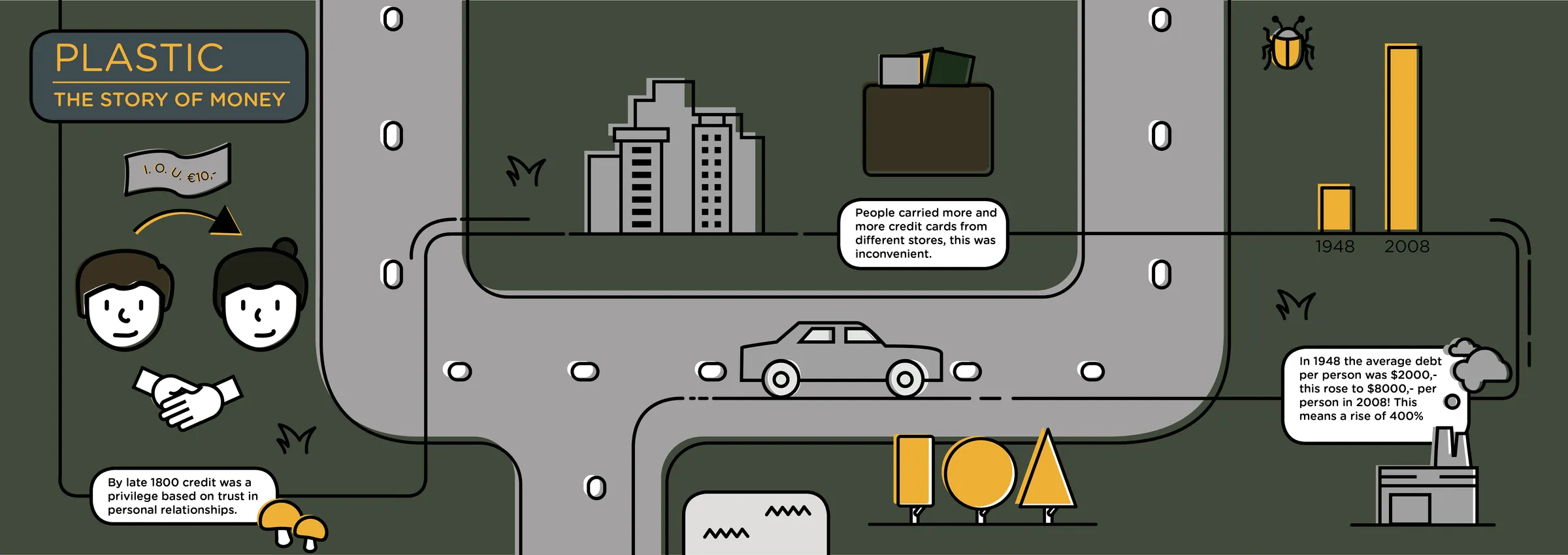 PLASTIC
THE STORY OF MONEY

I. O. U. €10,-

By late 1800 credit was a privilege based on trust in personal relationships.

People carried more and more credit cards from different stores, this was inconvenient.

1948 2008

In 1948 the average debt per person was $2000,- this rose to $8000,- per person in 2008! This means a rise of 400%