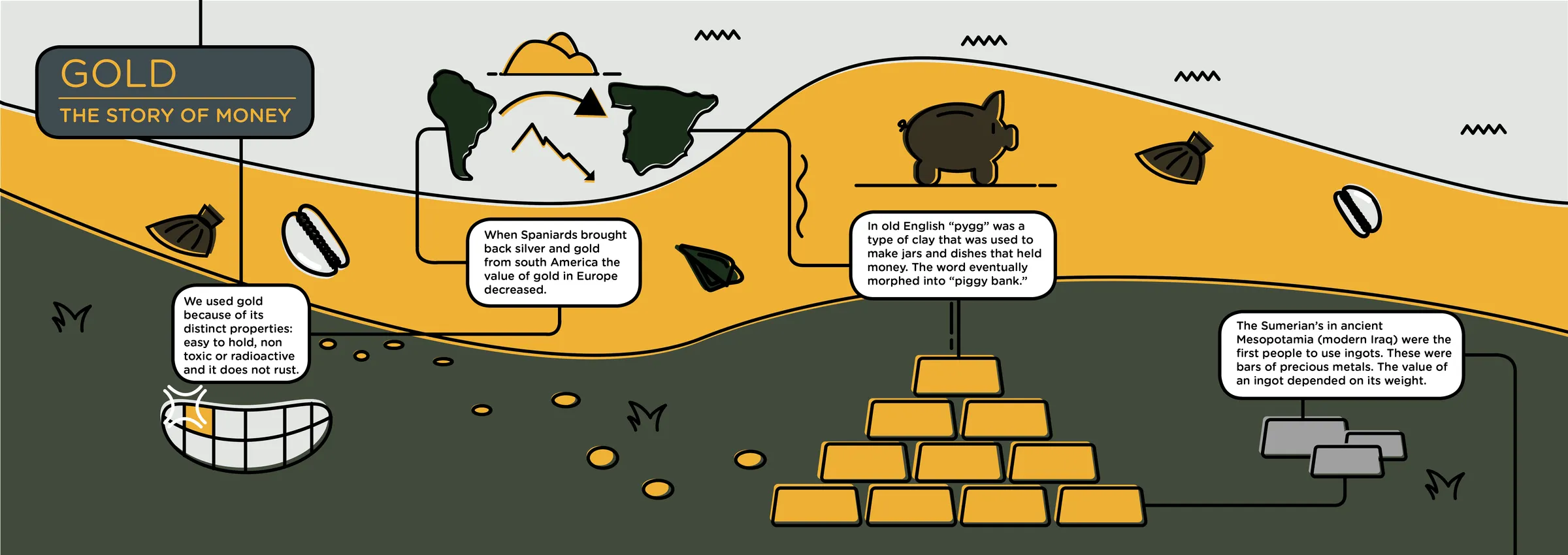 GOLD
THE STORY OF MONEY

We used gold because of its distinct properties: easy to hold, non toxic or radioactive and it does not rust.

When Spaniards brought back silver and gold from south America the value of gold in Europe decreased.

In old English “pygg” was a type of clay that was used to make jars and dishes that held money. The word eventually morphed into “piggy bank.”

The Sumerian’s in ancient Mesopotamia (modern Iraq) were the first people to use ingots. These were bars of precious metals. The value of an ingot depended on its weight.